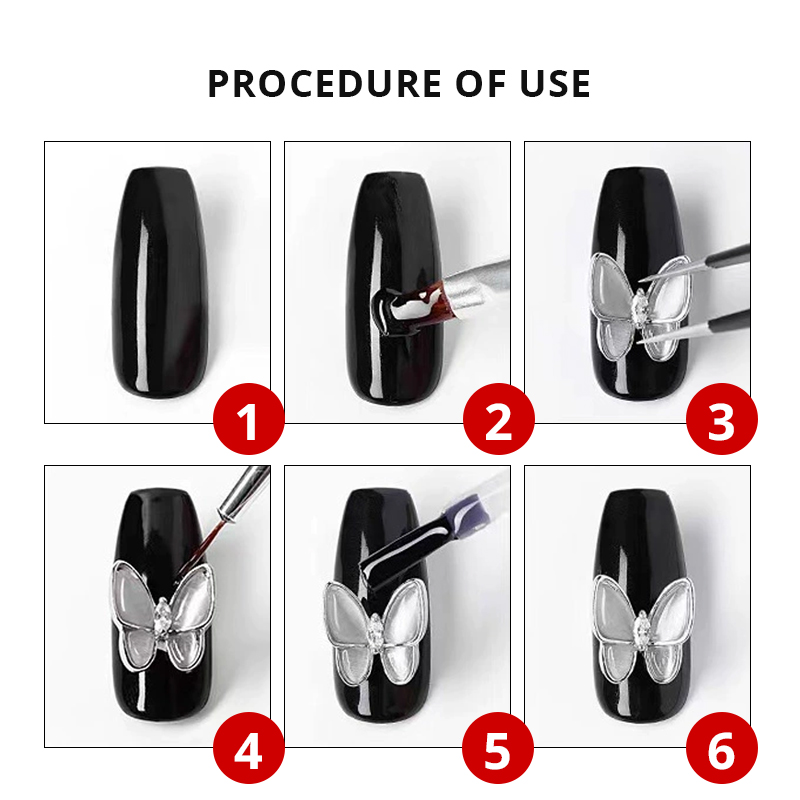 PROCEDURE OF USE

1

2

3

4

5

6