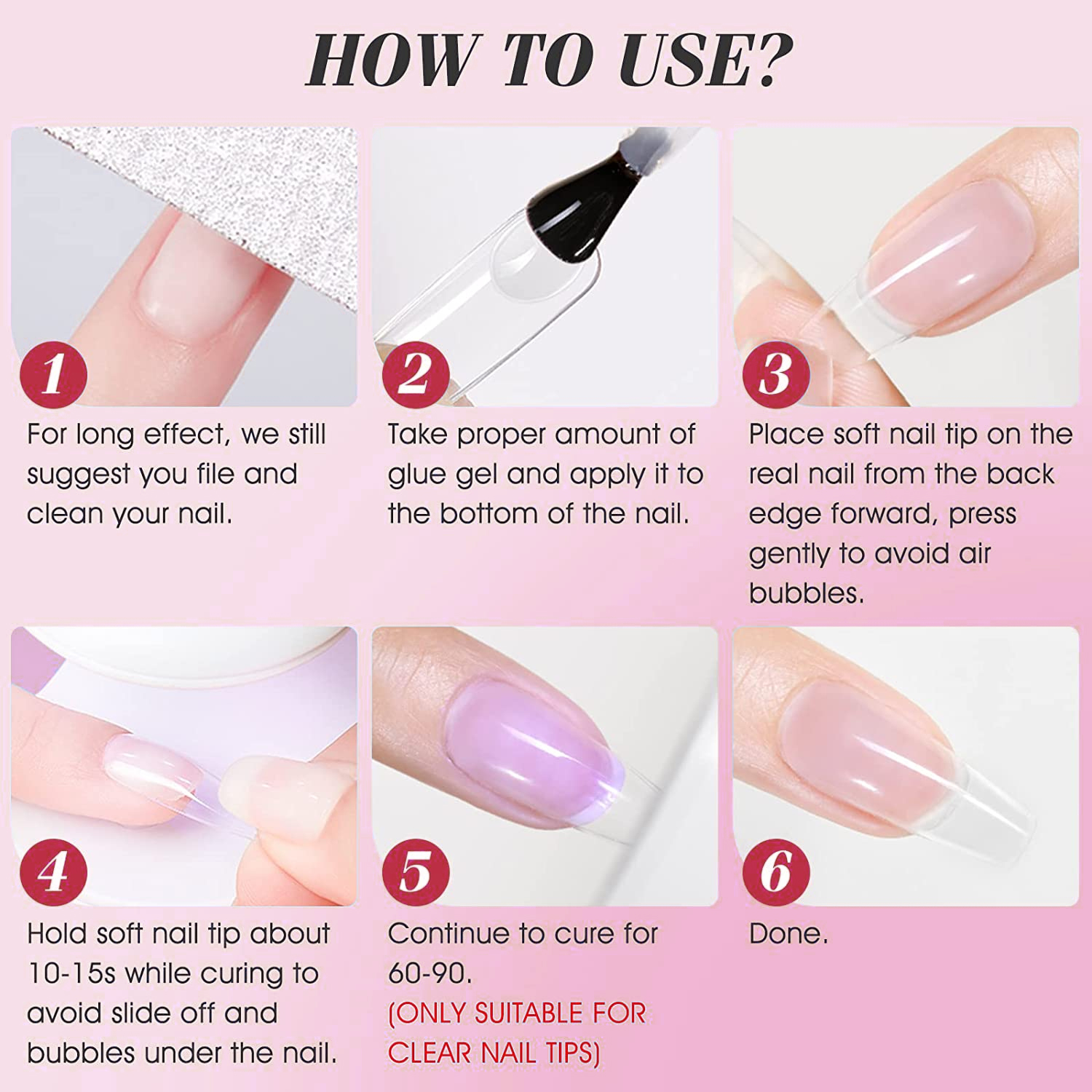 HOW TO USE?

1
For long effect, we still suggest you file and clean your nail.

2
Take proper amount of glue gel and apply it to the bottom of the nail.

3
Place soft nail tip on the real nail from the back edge forward, press gently to avoid air bubbles.

4
Hold soft nail tip about 10-15s while curing to avoid slide off and bubbles under the nail.

5
Continue to cure for 60-90.
(ONLY SUITABLE FOR CLEAR NAIL TIPS)

6
Done.