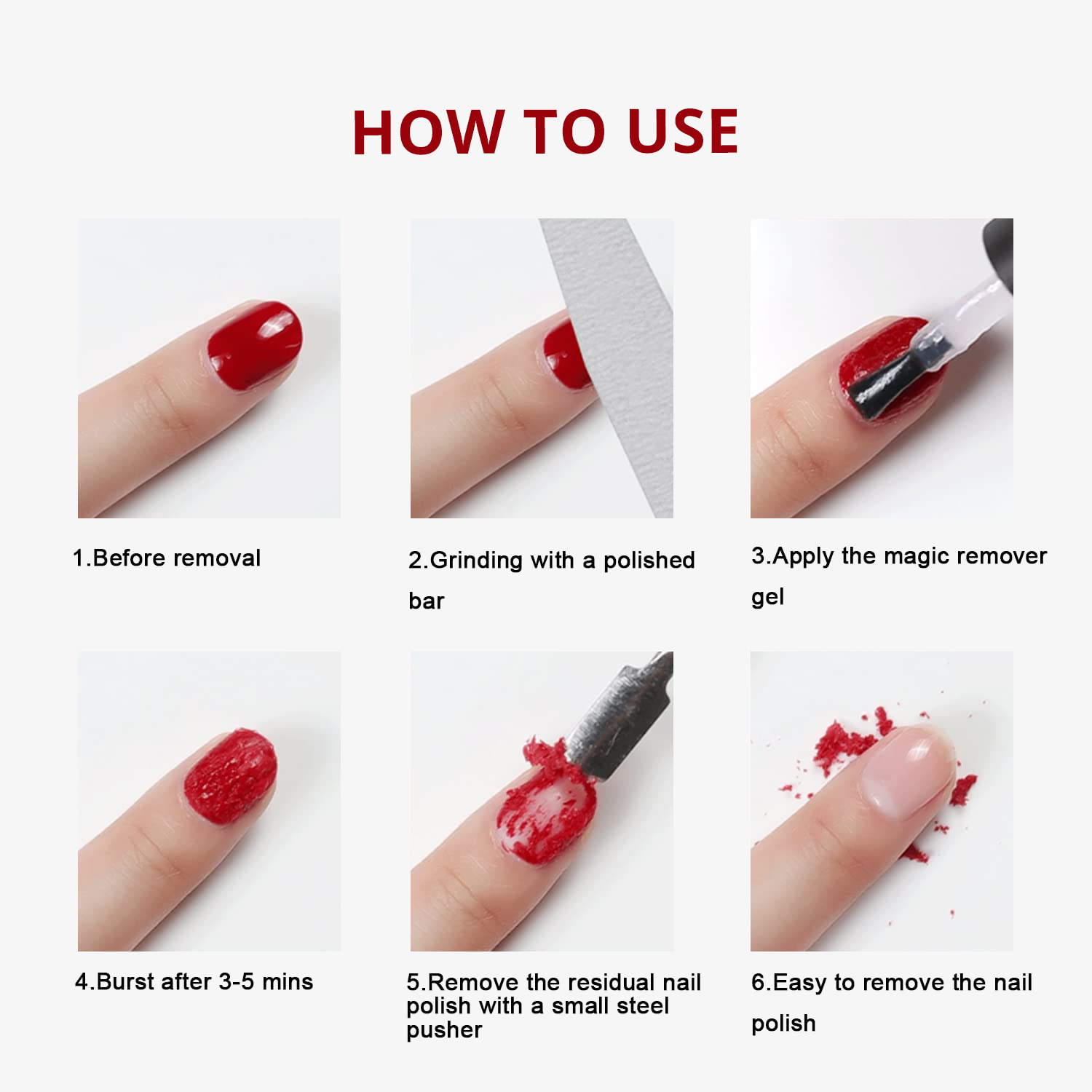 HOW TO USE

1.Before removal

2.Grinding with a polished bar

3.Apply the magic remover gel

4.Burst after 3-5 mins

5.Remove the residual nail polish with a small steel pusher

6.Easy to remove the nail polish