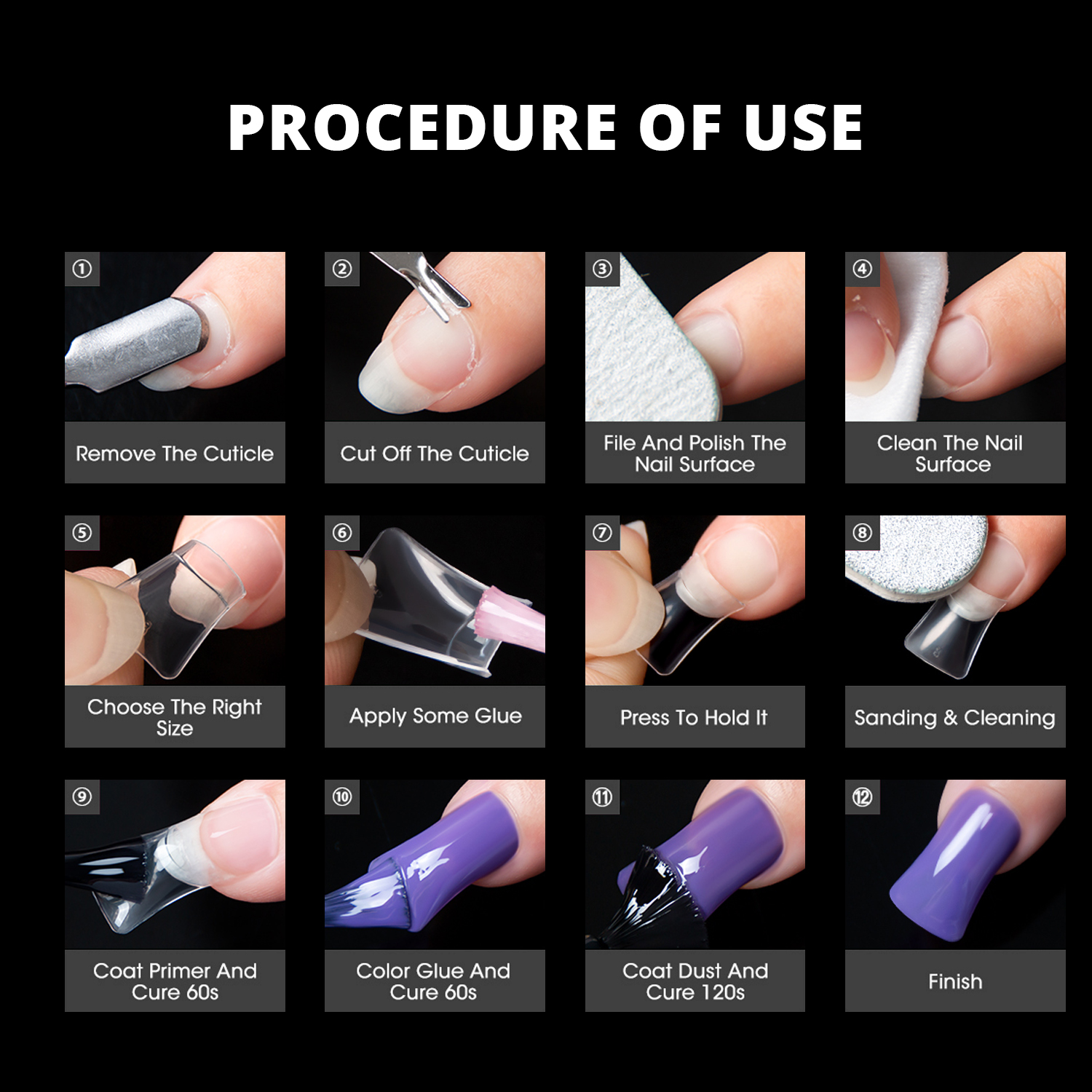 PROCEDURE OF USE

①
Remove The Cuticle

②
Cut Off The Cuticle

③
File And Polish The Nail Surface

④
Clean The Nail Surface

⑤
Choose The Right Size

⑥
Apply Some Glue

⑦
Press To Hold It

⑧
Sanding & Cleaning

⑨
Coat Primer And Cure 60s

⑩
Color Glue And Cure 60s

⑪
Coat Dust And Cure 120s

⑫
Finish